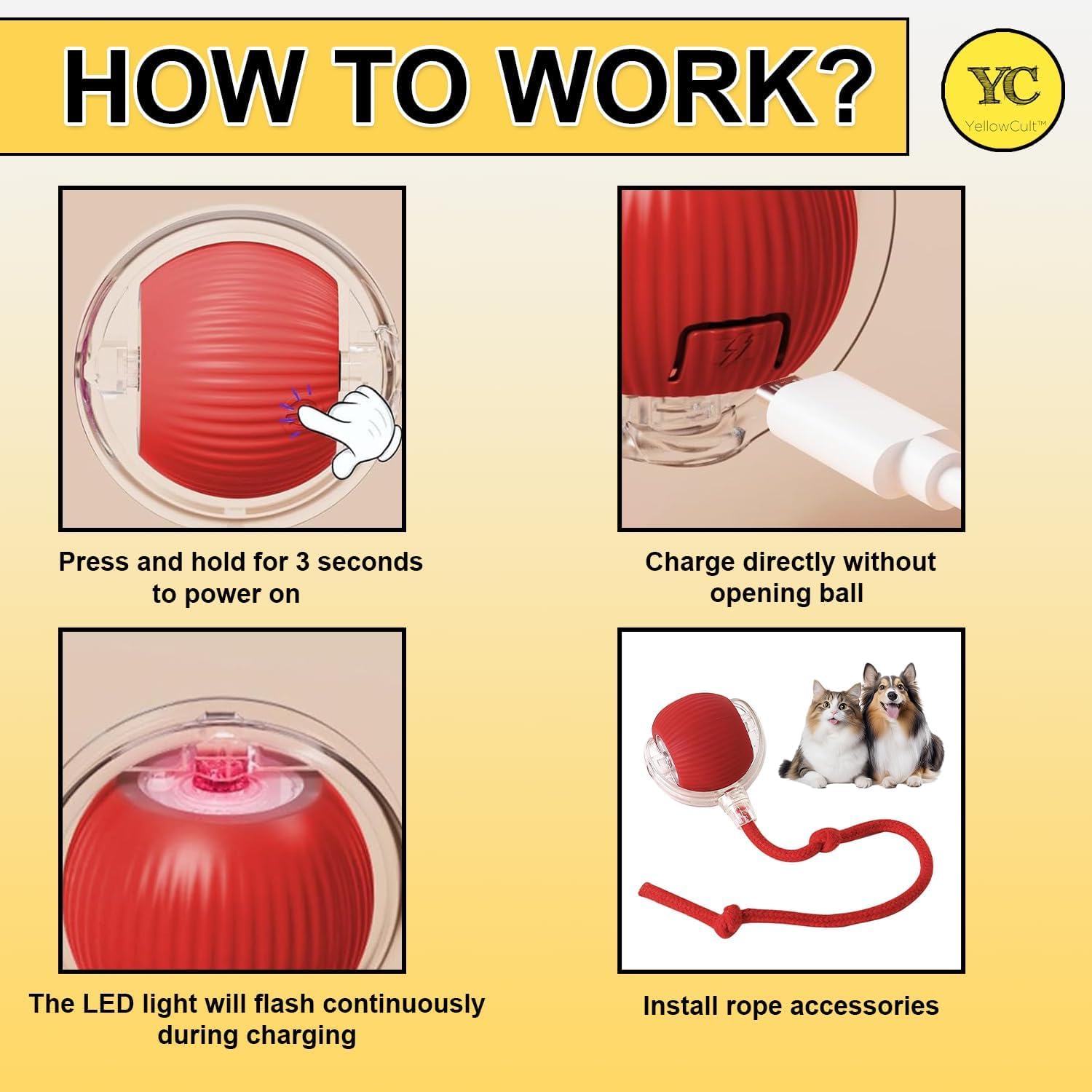 HOW TO WORK?

YC
YellowCult™

Press and hold for 3 seconds to power on

Charge directly without opening ball

The LED light will flash continuously during charging

Install rope accessories