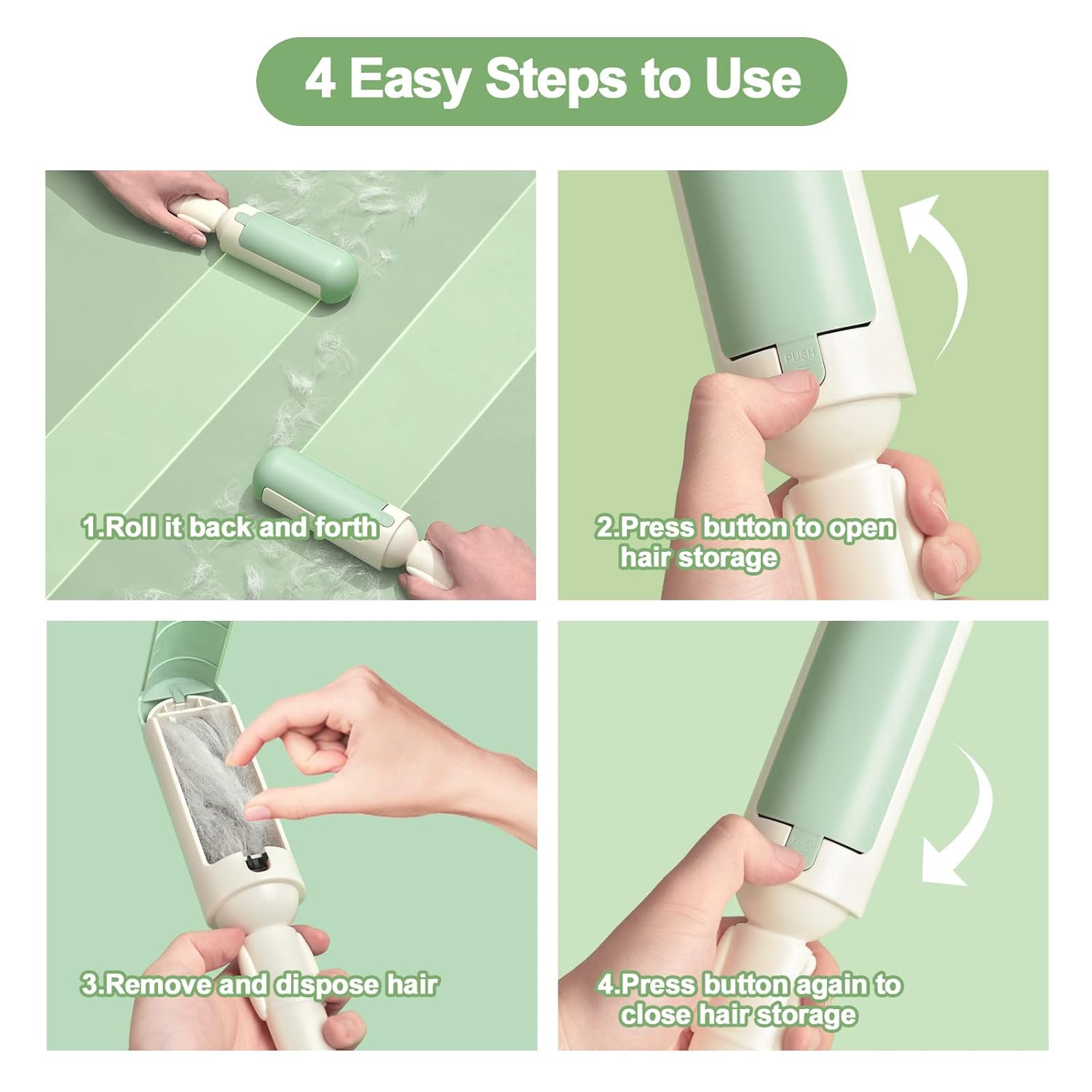 4 Easy Steps to Use

1.Roll it back and forth

PUSH

2.Press button to open hair storage

3.Remove and dispose hair

PUSH

4.Press button again to close hair storage