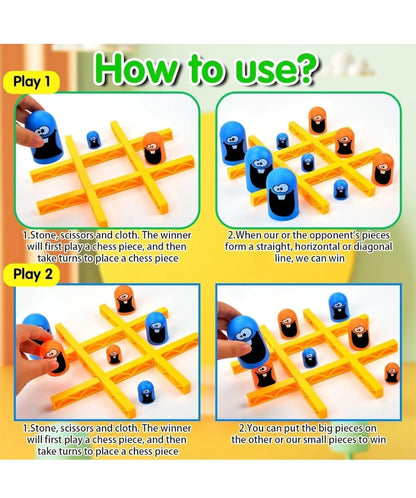 How to use?

Play 1

1.Stone, scissors and cloth. The winner will first play a chess piece, and then take turns to place a chess piece

2.When our or the opponent's pieces form a straight, horizontal or diagonal line, we can win

Play 2

1.Stone, scissors and cloth. The winner will first play a chess piece, and then take turns to place a chess piece

2.You can put the big pieces on the other or our small pieces to win